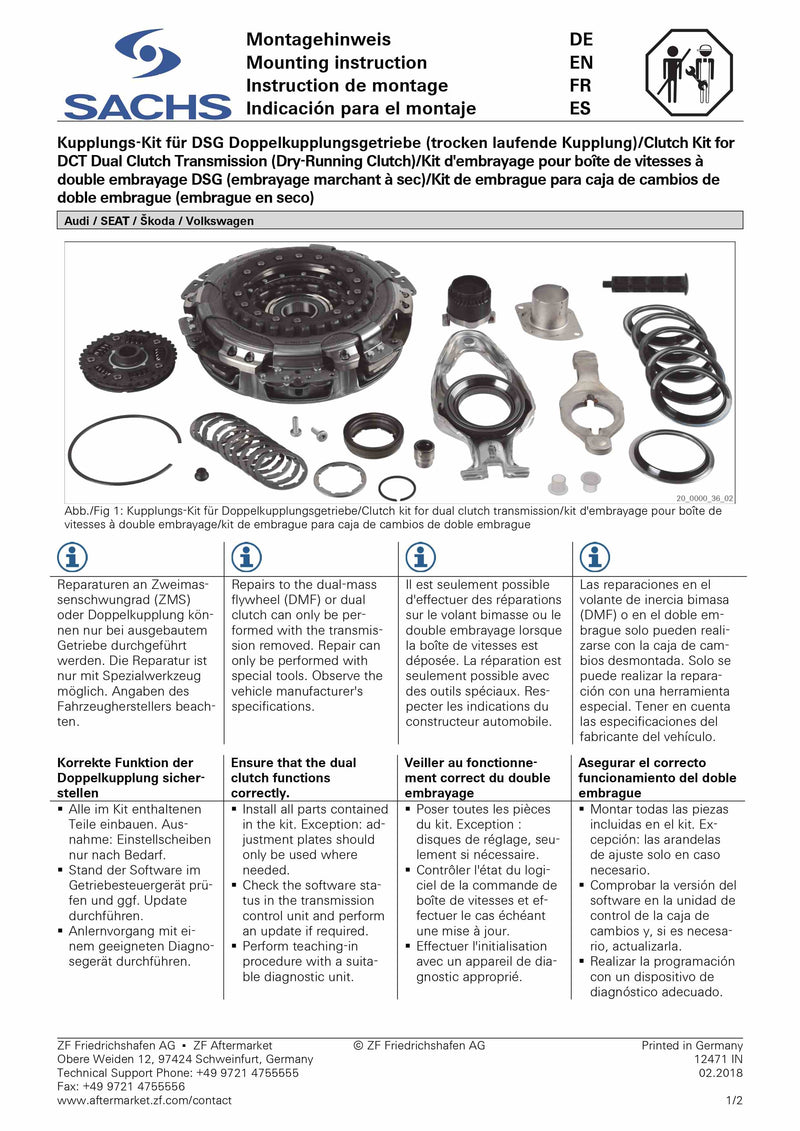 SACHS

Montagehinweis DE
Mounting instruction EN
Instruction de montage FR
Indicación para el montaje ES

Kupplungs-Kit für DSG Doppelkupplungsgetriebe (trocken laufende Kupplung)/Clutch Kit for DCT Dual Clutch Transmission (Dry-Running Clutch)/Kit d'embrayage pour boîte de vitesses à double embrayage DSG (embrayage marchant à sec)/Kit de embrague para caja de cambios de doble embrague (embrague en seco)

Audi / SEAT / Škoda / Volkswagen

20_0000_36_02

Abb./Fig 1: Kupplungs-Kit für Doppelkupplungsgetriebe/Clutch kit for dual clutch transmission/kit d'embrayage pour boîte de vitesses à double embrayage/kit de embrague para caja de cambios de doble embrague

Reparaturen an Zweimassenschwungrad (ZMS) oder Doppelkupplung können nur bei ausgebautem Getriebe durchgeführt werden. Die Reparatur ist nur mit Spezialwerkzeug möglich. Angaben des Fahrzeugherstellers beachten.

Korrekte Funktion der Doppelkupplung sicherstellen
▪ Alle im Kit enthaltenen Teile einbauen. Ausnahme: Einstellscheiben nur nach Bedarf.
▪ Stand der Software im Getriebesteuergerät prüfen und ggf. Update durchführen.
▪ Anlernvorgang mit einem geeigneten Diagnosegerät durchführen.

Repairs to the dual-mass flywheel (DMF) or dual clutch can only be performed with the transmission removed. Repair can only be performed with special tools. Observe the vehicle manufacturer's specifications.

Ensure that the dual clutch functions correctly.
▪ Install all parts contained in the kit. Exception: adjustment plates should only be used where needed.
▪ Check the software status in the transmission control unit and perform an update if required.
▪ Perform teaching-in procedure with a suitable diagnostic unit.

Il est seulement possible d'effectuer des réparations sur le volant bimasse ou le double embrayage lorsque la boîte de vitesses est déposée. La réparation est seulement possible avec des outils spéciaux. Respecter les indications du constructeur automobile.

Veiller au fonctionnement correct du double embrayage
▪ Poser toutes les pièces du kit. Exception : disques de réglage, seulement si nécessaire.
▪ Contrôler l'état du logiciel de la commande de boîte de vitesses et effectuer le cas échéant une mise à jour.
▪ Effectuer l'initialisation avec un appareil de diagnostic approprié.

Las reparaciones en el volante de inercia bimasa (DMF) o en el doble embrague solo pueden realizarse con la caja de cambios desmontada. Solo se puede realizar la reparación con una herramienta especial. Tener en cuenta las especificaciones del fabricante del vehículo.

Asegurar el correcto funcionamiento del doble embrague
▪ Montar todas las piezas incluidas en el kit. Excepción: las arandelas de ajuste solo en caso necesario.
▪ Comprobar la versión del software en la unidad de control de la caja de cambios y, si es necesario, actualizarla.
▪ Realizar la programación con un dispositivo de diagnóstico adecuado.

ZF Friedrichshafen AG ▪ ZF Aftermarket
Obere Weiden 12, 97424 Schweinfurt, Germany
Technical Support Phone: +49 9721 4755555
Fax: +49 9721 4755556
www.aftermarket.zf.com/contact

© ZF Friedrichshafen AG

Printed in Germany
12471 IN
02.2018
1/2