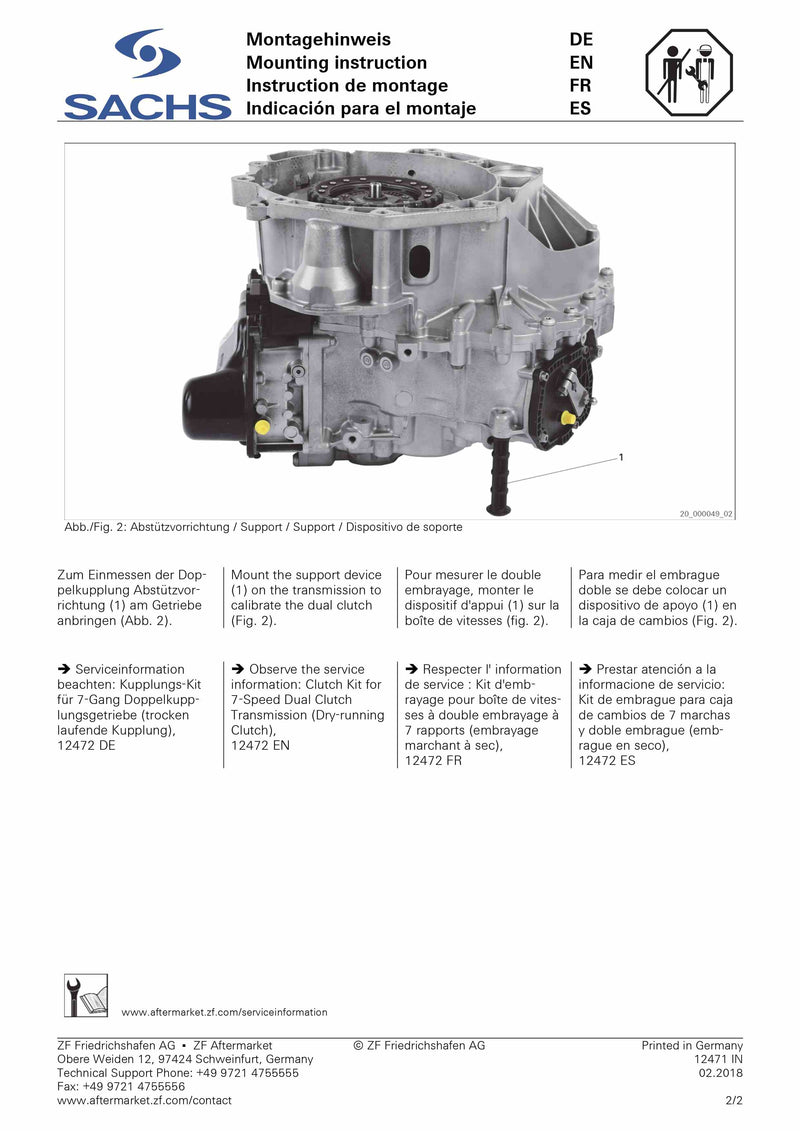 SACHS

Montagehinweis DE
Mounting instruction EN
Instruction de montage FR
Indicación para el montaje ES

1

20_000049_02

Abb./Fig. 2: Abstützvorrichtung / Support / Support / Dispositivo de soporte

Zum Einmessen der Doppelkupplung Abstützvorrichtung (1) am Getriebe anbringen (Abb. 2).

➔ Serviceinformation beachten: Kupplungs-Kit für 7-Gang Doppelkupplungsgetriebe (trocken laufende Kupplung), 12472 DE

Mount the support device (1) on the transmission to calibrate the dual clutch (Fig. 2).

➔ Observe the service information: Clutch Kit for 7-Speed Dual Clutch Transmission (Dry-running Clutch), 12472 EN

Pour mesurer le double embrayage, monter le dispositif d'appui (1) sur la boîte de vitesses (fig. 2).

➔ Respecter l' information de service : Kit d'embrayage pour boîte de vitesses à double embrayage à 7 rapports (embrayage marchant à sec), 12472 FR

Para medir el embrague doble se debe colocar un dispositivo de apoyo (1) en la caja de cambios (Fig. 2).

➔ Prestar atención a la informacione de servicio: Kit de embrague para caja de cambios de 7 marchas y doble embrague (embrague en seco), 12472 ES

www.aftermarket.zf.com/serviceinformation

ZF Friedrichshafen AG ▪ ZF Aftermarket
Obere Weiden 12, 97424 Schweinfurt, Germany
Technical Support Phone: +49 9721 4755555
Fax: +49 9721 4755556
www.aftermarket.zf.com/contact

© ZF Friedrichshafen AG

Printed in Germany
12471 IN
02.2018

2/2