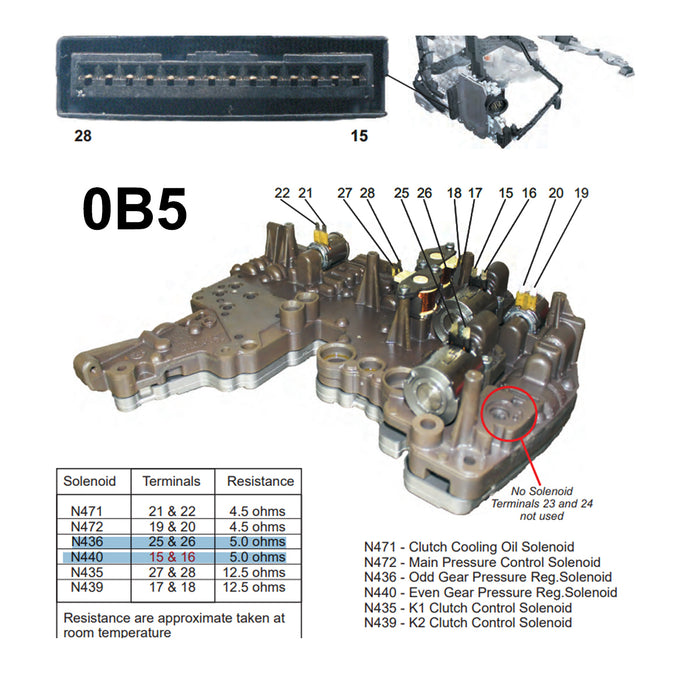 28

15

0B5

22 21 27 28 25 26 18 17 15 16 20 19

No Solenoid
Terminals 23 and 24
not used

| Solenoid | Terminals | Resistance |
|---|---|---|
| N471 | 21 & 22 | 4.5 ohms |
| N472 | 19 & 20 | 4.5 ohms |
| N436 | 25 & 26 | 5.0 ohms |
| N440 | 15 & 16 | 5.0 ohms |
| N435 | 27 & 28 | 12.5 ohms |
| N439 | 17 & 18 | 12.5 ohms |

Resistance are approximate taken at room temperature

N471 - Clutch Cooling Oil Solenoid
N472 - Main Pressure Control Solenoid
N436 - Odd Gear Pressure Reg.Solenoid
N440 - Even Gear Pressure Reg.Solenoid
N435 - K1 Clutch Control Solenoid
N439 - K2 Clutch Control Solenoid