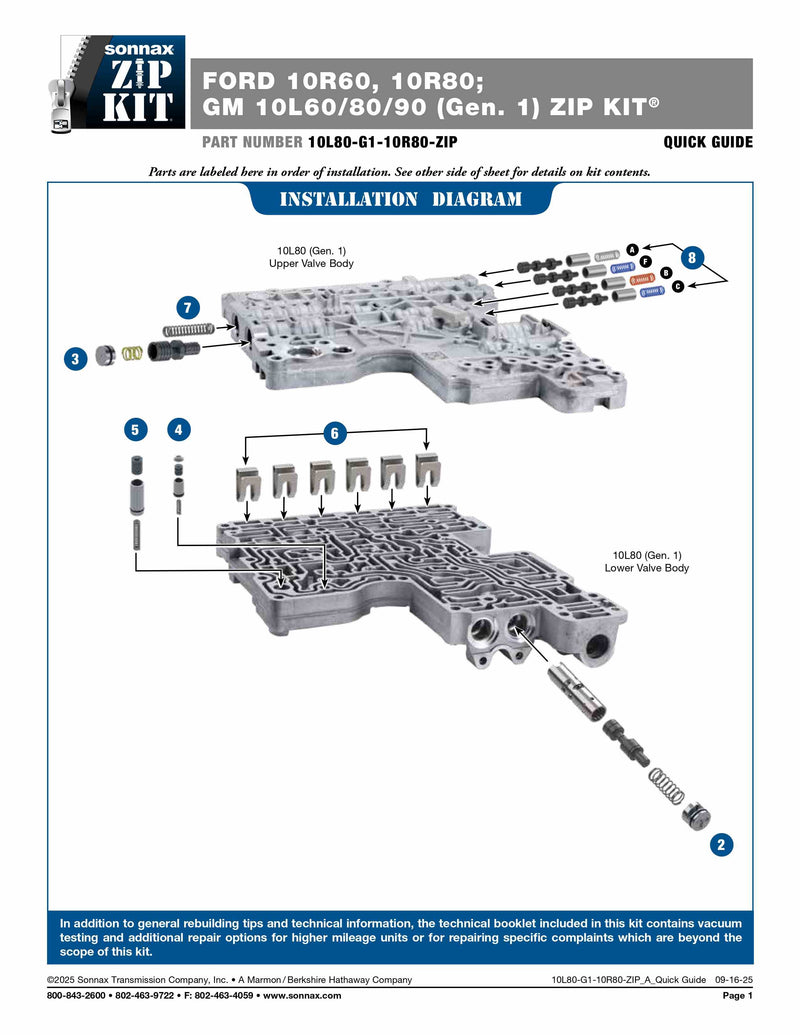 sonnax ZIP KIT

FORD 10R60, 10R80; GM 10L60/80/90 (Gen. 1) ZIP KIT®

PART NUMBER 10L80-G1-10R80-ZIP

QUICK GUIDE

Parts are labeled here in order of installation. See other side of sheet for details on kit contents.

INSTALLATION DIAGRAM

10L80 (Gen. 1) Upper Valve Body

A
F
B
C
8
7
3
5
4
6

10L80 (Gen. 1) Lower Valve Body

2

In addition to general rebuilding tips and technical information, the technical booklet included in this kit contains vacuum testing and additional repair options for higher mileage units or for repairing specific complaints which are beyond the scope of this kit.

©2025 Sonnax Transmission Company, Inc. • A Marmon / Berkshire Hathaway Company

10L80-G1-10R80-ZIP_A_Quick Guide 09-16-25

800-843-2600 • 802-463-9722 • F: 802-463-4059 • www.sonnax.com

Page 1