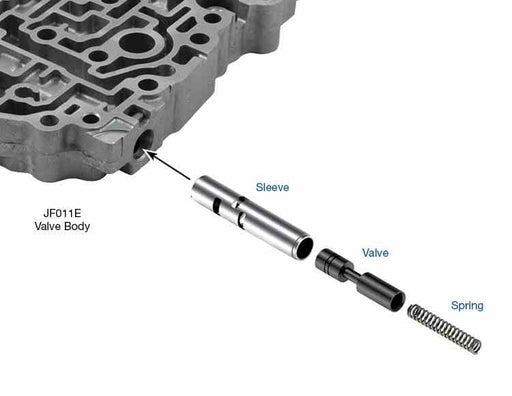 JF011E
Valve Body

Sleeve

Valve

Spring