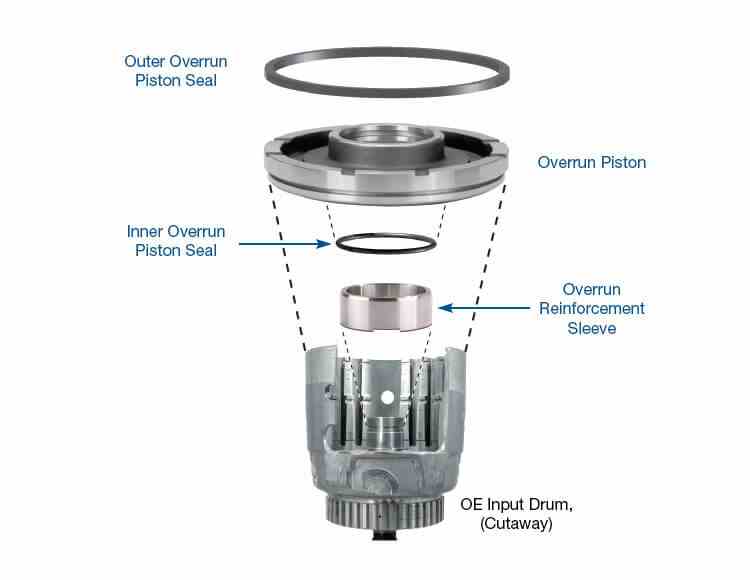 Outer Overrun Piston Seal

Overrun Piston

Inner Overrun Piston Seal

Overrun Reinforcement Sleeve

OE Input Drum, (Cutaway)