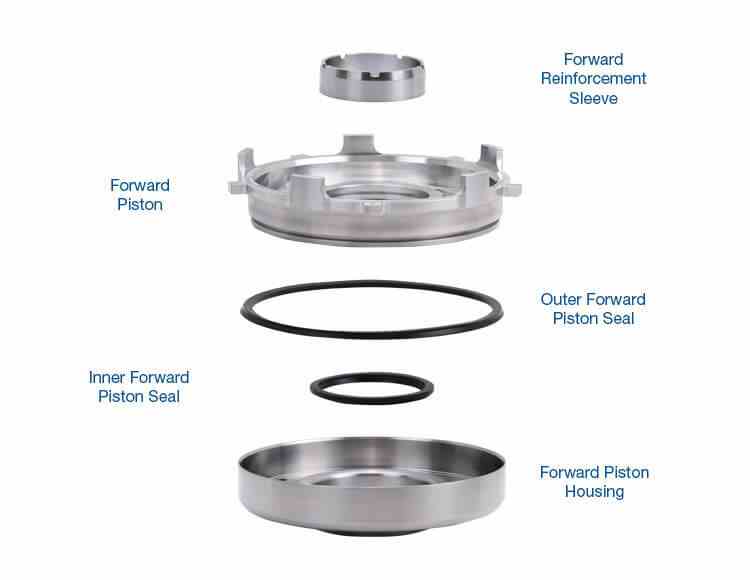 Forward Reinforcement Sleeve

Forward Piston

Outer Forward Piston Seal

Inner Forward Piston Seal

Forward Piston Housing