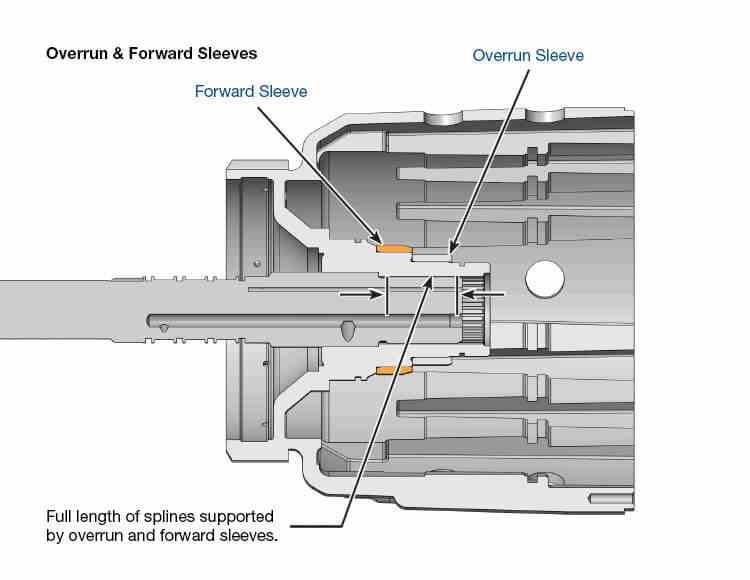 Overrun & Forward Sleeves

Overrun Sleeve

Forward Sleeve

Full length of splines supported by overrun and forward sleeves.