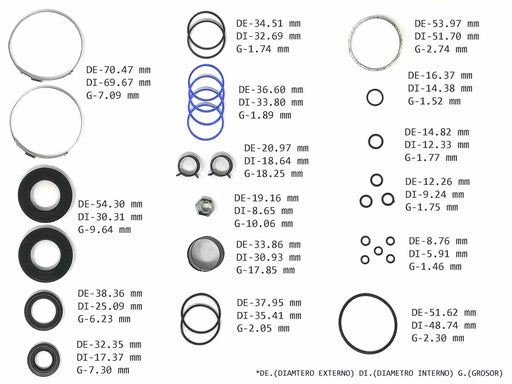 DE-70.47 mm
DI-69.67 mm
G-7.09 mm

DE-54.30 mm
DI-30.31 mm
G-9.64 mm

DE-38.36 mm
DI-25.09 mm
G-6.23 mm

DE-32.35 mm
DI-17.37 mm
G-7.30 mm

DE-34.51 mm
DI-32.69 mm
G-1.74 mm

DE-36.60 mm
DI-33.80 mm
G-1.89 mm

DE-20.97 mm
DI-18.64 mm
G-18.25 mm

DE-19.16 mm
DI-8.65 mm
G-10.06 mm

DE-33.86 mm
DI-30.93 mm
G-17.85 mm

DE-37.95 mm
DI-35.41 mm
G-2.05 mm

DE-53.97 mm
DI-51.70 mm
G-2.74 mm

DE-16.37 mm
DI-14.38 mm
G-1.52 mm

DE-14.82 mm
DI-12.33 mm
G-1.77 mm

DE-12.26 mm
DI-9.24 mm
G-1.75 mm

DE-8.76 mm
DI-5.91 mm
G-1.46 mm

DE-51.62 mm
DI-48.74 mm
G-2.30 mm

*DE.(DIAMTERO EXTERNO) DI.(DIAMETRO INTERNO) G.(GROSOR)