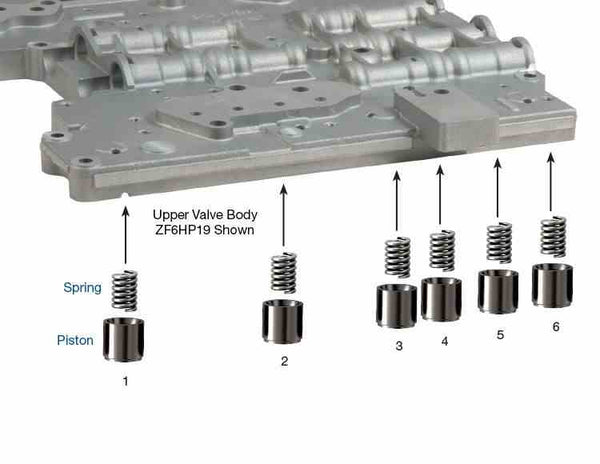 Upper Valve Body
ZF6HP19 Shown

Spring

Piston

1

2

3

4

5

6