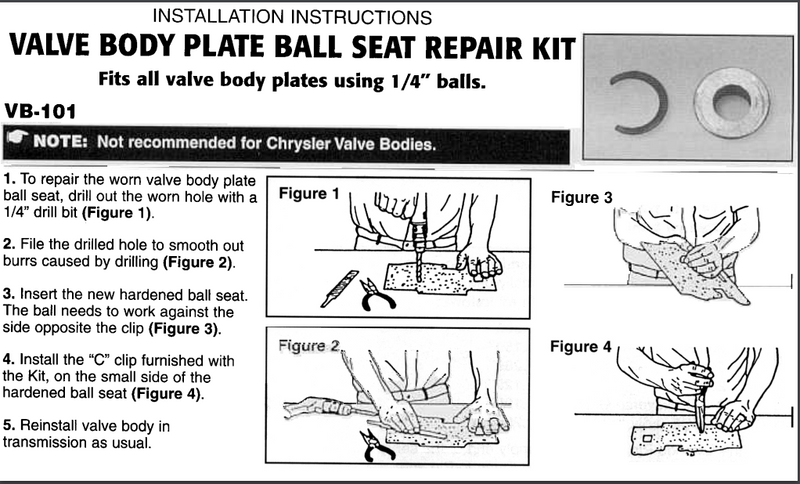 INSTALLATION INSTRUCTIONS

VALVE BODY PLATE BALL SEAT REPAIR KIT

Fits all valve body plates using 1/4" balls.

VB-101

NOTE: Not recommended for Chrysler Valve Bodies.

1. To repair the worn valve body plate ball seat, drill out the worn hole with a 1/4" drill bit (Figure 1).

2. File the drilled hole to smooth out burrs caused by drilling (Figure 2).

3. Insert the new hardened ball seat. The ball needs to work against the side opposite the clip (Figure 3).

4. Install the "C" clip furnished with the Kit, on the small side of the hardened ball seat (Figure 4).

5. Reinstall valve body in transmission as usual.

Figure 1

Figure 2

Figure 3

Figure 4