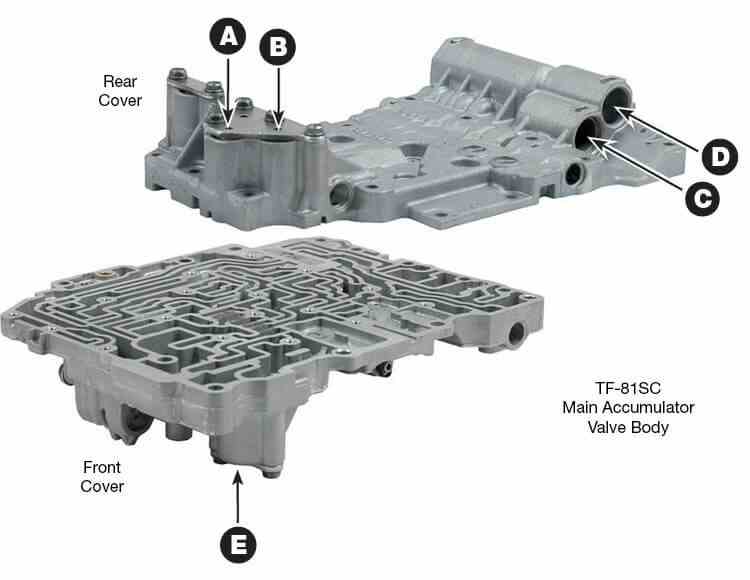 A

B

Rear Cover

D

C

TF-81SC
Main Accumulator
Valve Body

Front Cover

E