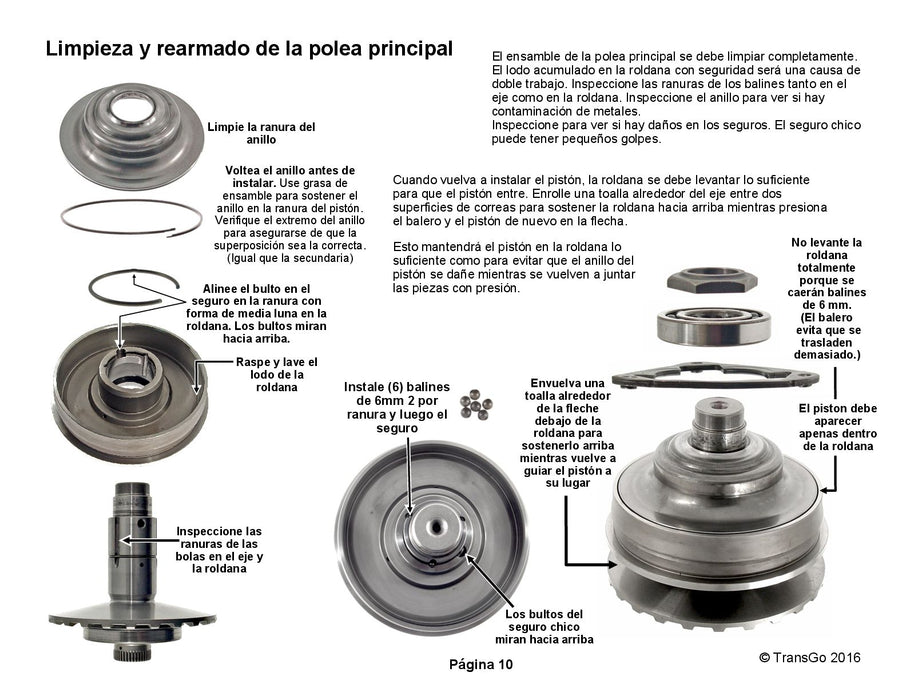 Limpieza y rearmado de la polea principal

El ensamble de la polea principal se debe limpiar completamente. El lodo acumulado en la roldana con seguridad será una causa de doble trabajo. Inspeccione las ranuras de los balines tanto en el eje como en la roldana. Inspeccione el anillo para ver si hay contaminación de metales.
Inspeccione para ver si hay daños en los seguros. El seguro chico puede tener pequeños golpes.

Limpie la ranura del anillo

Voltea el anillo antes de instalar. Use grasa de ensamble para sostener el anillo en la ranura del pistón. Verifique el extremo del anillo para asegurarse de que la superposición sea la correcta. (Igual que la secundaria)

Cuando vuelva a instalar el pistón, la roldana se debe levantar lo suficiente para que el pistón entre. Enrolle una toalla alrededor del eje entre dos superficies de correas para sostener la roldana hacia arriba mientras presiona el balero y el pistón de nuevo en la flecha.

Esto mantendrá el pistón en la roldana lo suficiente como para evitar que el anillo del pistón se dañe mientras se vuelven a juntar las piezas con presión.

No levante la roldana totalmente porque se caerán balines de 6 mm. (El balero evita que se trasladen demasiado.)

Alinee el bulto en el seguro en la ranura con forma de media luna en la roldana. Los bultos miran hacia arriba.

Raspe y lave el lodo de la roldana

Instale (6) balines de 6mm 2 por ranura y luego el seguro

Envuelva una toalla alrededor de la fleche debajo de la roldana para sostenerlo arriba mientras vuelve a guiar el pistón a su lugar

El piston debe aparecer apenas dentro de la roldana

Inspeccione las ranuras de las bolas en el eje y la roldana

Los bultos del seguro chico miran hacia arriba

Página 10

© TransGo 2016