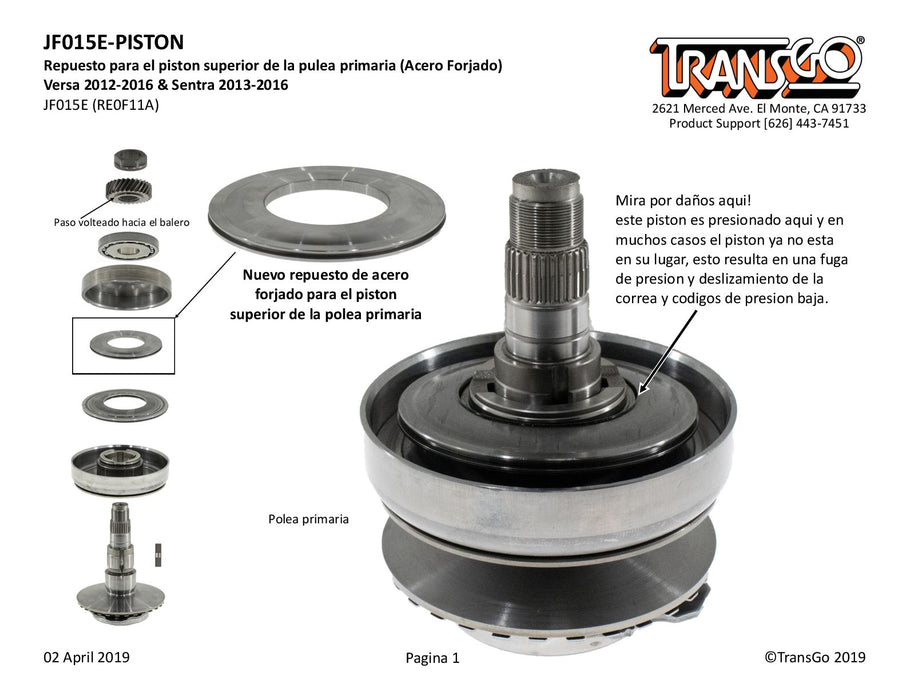 JF015E-PISTON
Repuesto para el piston superior de la pulea primaria (Acero Forjado)
Versa 2012-2016 & Sentra 2013-2016
JF015E (RE0F11A)

TRANSGO®
2621 Merced Ave. El Monte, CA 91733
Product Support [626] 443-7451

Paso volteado hacia el balero

Nuevo repuesto de acero forjado para el piston superior de la polea primaria

Mira por daños aqui!
este piston es presionado aqui y en muchos casos el piston ya no esta en su lugar, esto resulta en una fuga de presion y deslizamiento de la correa y codigos de presion baja.

Polea primaria

02 April 2019

Pagina 1

©TransGo 2019