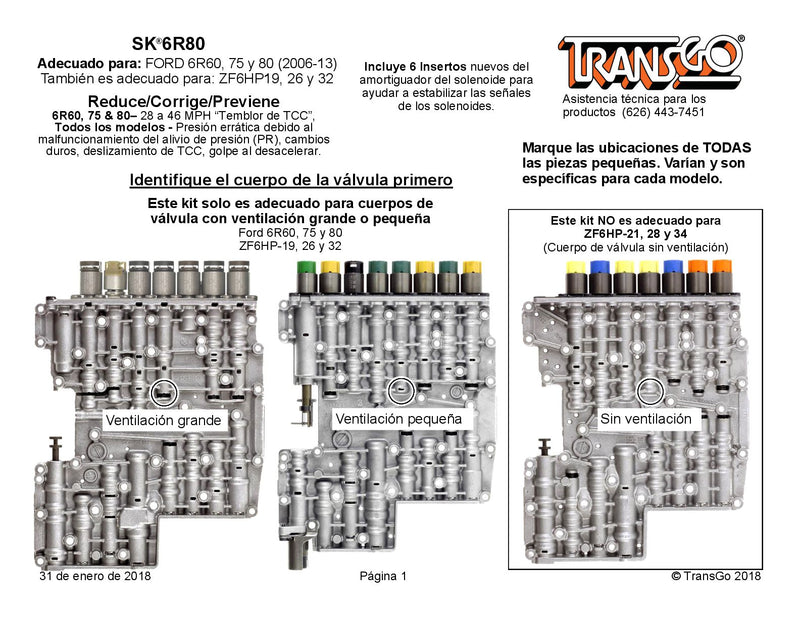 SK®6R80
Adecuado para: FORD 6R60, 75 y 80 (2006-13)
También es adecuado para: ZF6HP19, 26 y 32

Reduce/Corrige/Previene
6R60, 75 & 80– 28 a 46 MPH "Temblor de TCC",
Todos los modelos - Presión errática debido al malfuncionamiento del alivio de presión (PR), cambios duros, deslizamiento de TCC, golpe al desacelerar.

Incluye 6 Insertos nuevos del amortiguador del solenoide para ayudar a estabilizar las señales de los solenoides.

TRANSGO®
Asistencia técnica para los productos (626) 443-7451

Marque las ubicaciones de TODAS las piezas pequeñas. Varían y son específicas para cada modelo.

Identifique el cuerpo de la válvula primero

Este kit solo es adecuado para cuerpos de válvula con ventilación grande o pequeña
Ford 6R60, 75 y 80
ZF6HP-19, 26 y 32

Este kit NO es adecuado para
ZF6HP-21, 28 y 34
(Cuerpo de válvula sin ventilación)

Ventilación grande

Ventilación pequeña

Sin ventilación

31 de enero de 2018

Página 1

© TransGo 2018