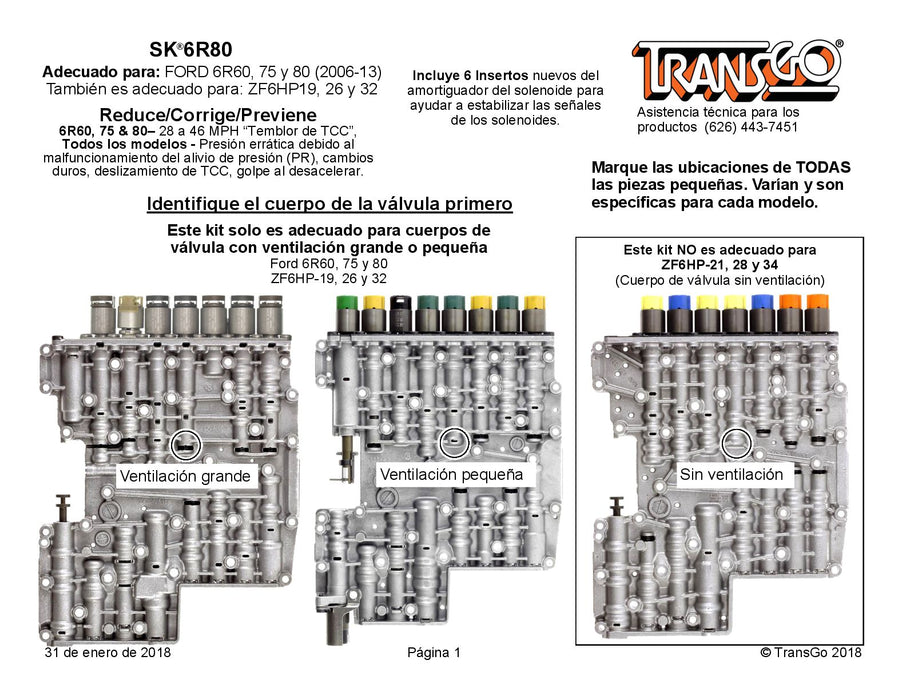 SK®6R80

Adecuado para: FORD 6R60, 75 y 80 (2006-13)
También es adecuado para: ZF6HP19, 26 y 32

Reduce/Corrige/Previene

6R60, 75 & 80– 28 a 46 MPH "Temblor de TCC",
Todos los modelos - Presión errática debido al malfuncionamiento del alivio de presión (PR), cambios duros, deslizamiento de TCC, golpe al desacelerar.

Incluye 6 Insertos nuevos del amortiguador del solenoide para ayudar a estabilizar las señales de los solenoides.

TRANSGO®

Asistencia técnica para los productos (626) 443-7451

Marque las ubicaciones de TODAS las piezas pequeñas. Varían y son específicas para cada modelo.

Identifique el cuerpo de la válvula primero

Este kit solo es adecuado para cuerpos de válvula con ventilación grande o pequeña
Ford 6R60, 75 y 80
ZF6HP-19, 26 y 32

Este kit NO es adecuado para
ZF6HP-21, 28 y 34
(Cuerpo de válvula sin ventilación)

Ventilación grande

Ventilación pequeña

Sin ventilación

31 de enero de 2018

Página 1

© TransGo 2018