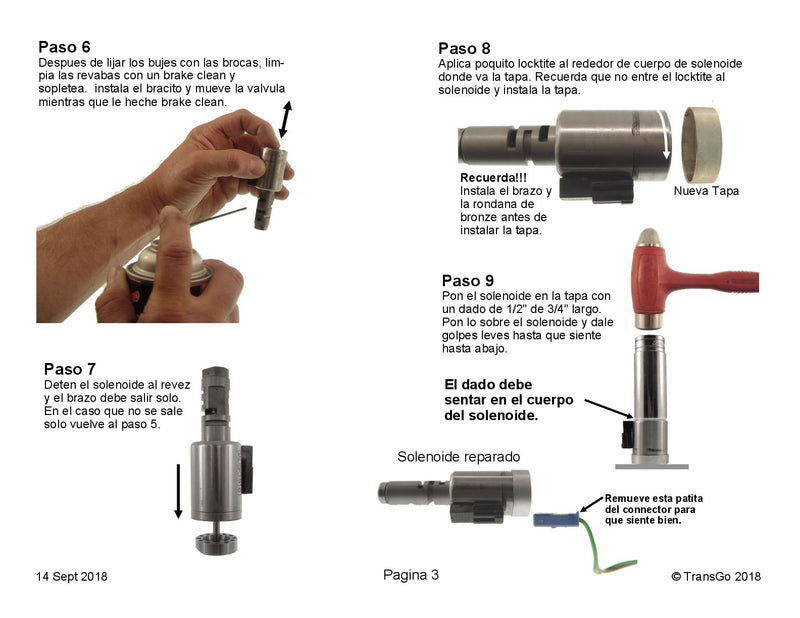 Paso 6
Despues de lijar los bujes con las brocas, limpia las revabas con un brake clean y sopletea. instala el bracito y mueve la valvula mientras que le heche brake clean.

Paso 7
Deten el solenoide al revez y el brazo debe salir solo. En el caso que no se sale solo vuelve al paso 5.

Paso 8
Aplica poquito locktite al rededor de cuerpo de solenoide donde va la tapa. Recuerda que no entre el locktite al solenoide y instala la tapa.

Recuerda!!!
Instala el brazo y la rondana de bronze antes de instalar la tapa.

Nueva Tapa

Paso 9
Pon el solenoide en la tapa con un dado de 1/2" de 3/4" largo. Pon lo sobre el solenoide y dale golpes leves hasta que siente hasta abajo.

El dado debe sentar en el cuerpo del solenoide.

Solenoide reparado

Remueve esta patita del connector para que siente bien.

14 Sept 2018

Pagina 3

© TransGo 2018