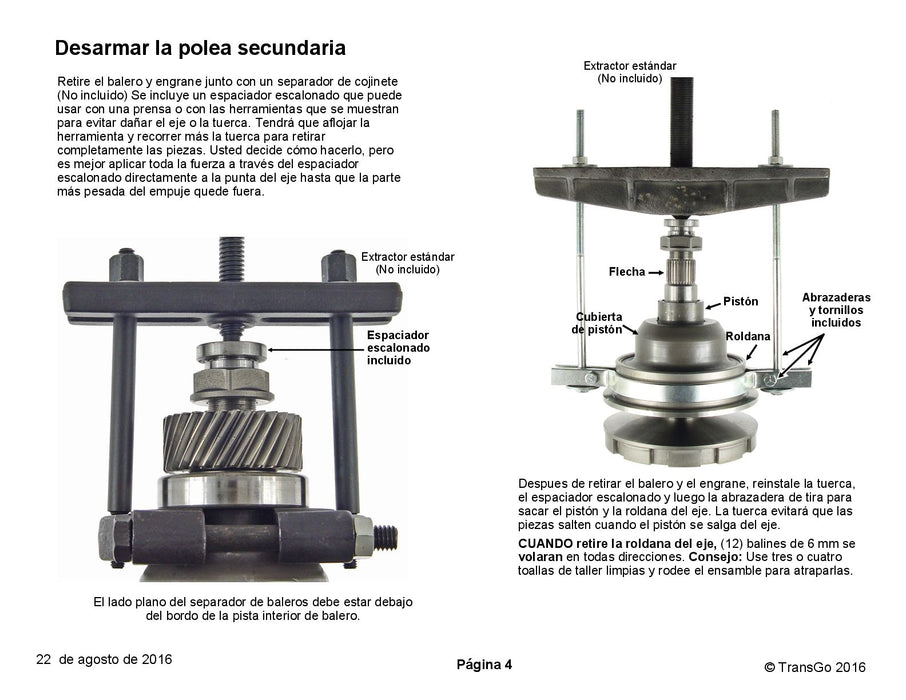 Desarmar la polea secundaria

Retire el balero y engrane junto con un separador de cojinete (No incluido) Se incluye un espaciador escalonado que puede usar con una prensa o con las herramientas que se muestran para evitar dañar el eje o la tuerca. Tendrá que aflojar la herramienta y recorrer más la tuerca para retirar completamente las piezas. Usted decide cómo hacerlo, pero es mejor aplicar toda la fuerza a través del espaciador escalonado directamente a la punta del eje hasta que la parte más pesada del empuje quede fuera.

Extractor estándar (No incluido)

Espaciador escalonado incluido

El lado plano del separador de baleros debe estar debajo del bordo de la pista interior de balero.

Extractor estándar (No incluido)

Flecha

Pistón

Cubierta de pistón

Roldana

Abrazaderas y tornillos incluidos

Despues de retirar el balero y el engrane, reinstale la tuerca, el espaciador escalonado y luego la abrazadera de tira para sacar el pistón y la roldana del eje. La tuerca evitará que las piezas salten cuando el pistón se salga del eje.

CUANDO retire la roldana del eje, (12) balines de 6 mm se volaran en todas direcciones. Consejo: Use tres o cuatro toallas de taller limpias y rodee el ensamble para atraparlas.

22 de agosto de 2016

Página 4

© TransGo 2016