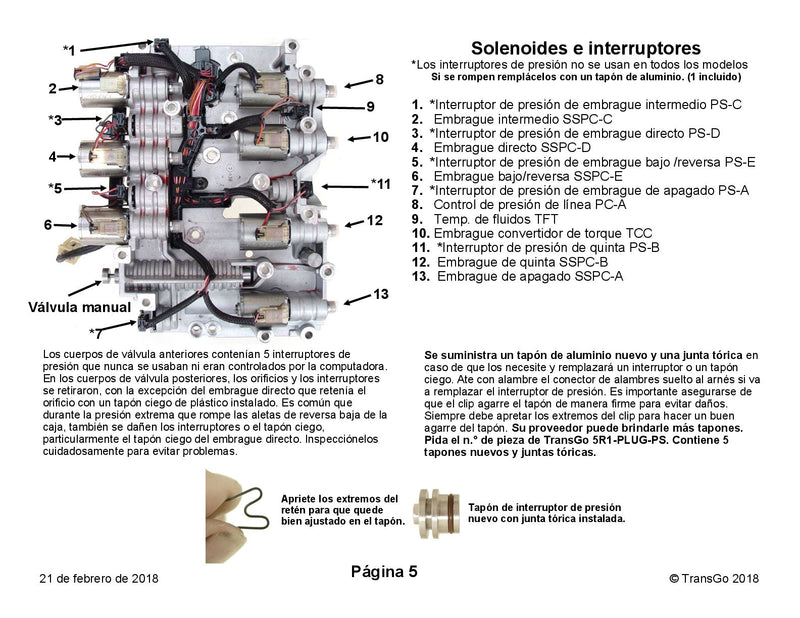 *1
2
*3
4
*5
6
Válvula manual
*7
8
9
10
*11
12
13

Solenoides e interruptores
*Los interruptores de presión no se usan en todos los modelos
Si se rompen remplácelos con un tapón de aluminio. (1 incluido)

1. *Interruptor de presión de embrague intermedio PS-C
2. Embrague intermedio SSPC-C
3. *Interruptor de presión de embrague directo PS-D
4. Embrague directo SSPC-D
5. *Interruptor de presión de embrague bajo /reversa PS-E
6. Embrague bajo/reversa SSPC-E
7. *Interruptor de presión de embrague de apagado PS-A
8. Control de presión de línea PC-A
9. Temp. de fluidos TFT
10. Embrague convertidor de torque TCC
11. *Interruptor de presión de quinta PS-B
12. Embrague de quinta SSPC-B
13. Embrague de apagado SSPC-A

Los cuerpos de válvula anteriores contenían 5 interruptores de presión que nunca se usaban ni eran controlados por la computadora. En los cuerpos de válvula posteriores, los orificios y los interruptores se retiraron, con la excepción del embrague directo que retenía el orificio con un tapón ciego de plástico instalado. Es común que durante la presión extrema que rompe las aletas de reversa baja de la caja, también se dañen los interruptores o el tapón ciego, particularmente el tapón ciego del embrague directo. Inspecciónelos cuidadosamente para evitar problemas.

Se suministra un tapón de aluminio nuevo y una junta tórica en caso de que los necesite y remplazará un interruptor o un tapón ciego. Ate con alambre el conector de alambres suelto al arnés si va a remplazar el interruptor de presión. Es importante asegurarse de que el clip agarre el tapón de manera firme para evitar daños. Siempre debe apretar los extremos del clip para hacer un buen agarre del tapón. Su proveedor puede brindarle más tapones. Pida el n.° de pieza de TransGo 5R1-PLUG-PS. Contiene 5 tapones nuevos y juntas tóricas.

Apriete los extremos del retén para que quede bien ajustado en el tapón.

Tapón de interruptor de presión nuevo con junta tórica instalada.

21 de febrero de 2018
Página 5
© TransGo 2018