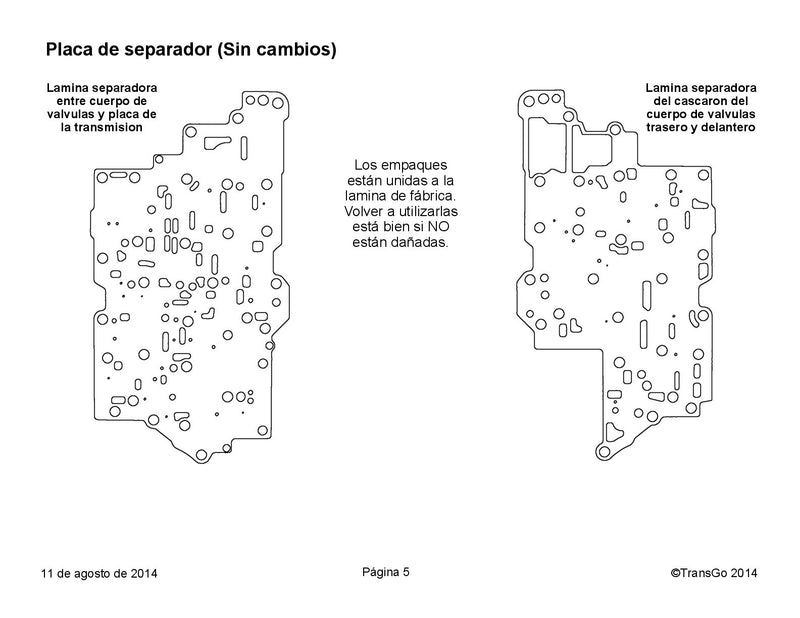 Placa de separador (Sin cambios)

Lamina separadora entre cuerpo de valvulas y placa de la transmision

Los empaques están unidas a la lamina de fábrica. Volver a utilizarlas está bien si NO están dañadas.

Lamina separadora del cascaron del cuerpo de valvulas trasero y delantero

11 de agosto de 2014

Página 5

©TransGo 2014