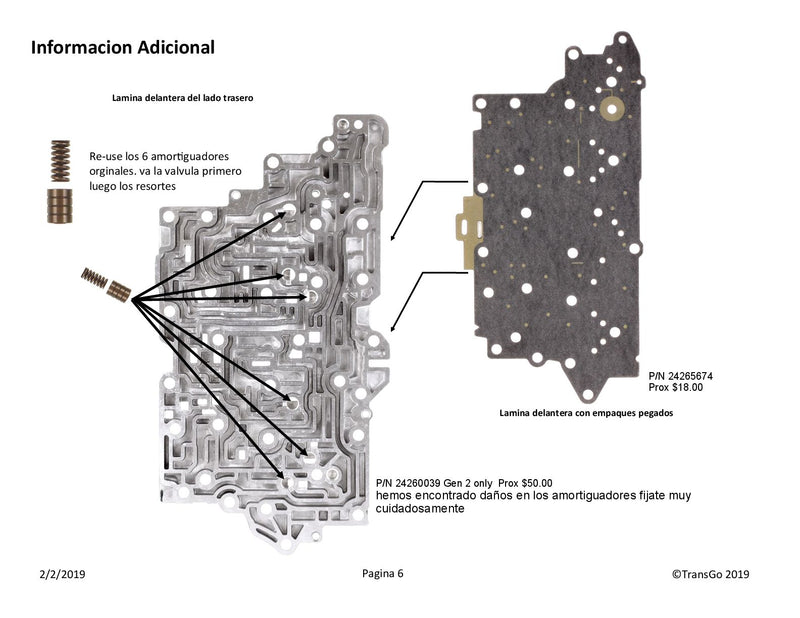 Informacion Adicional

Lamina delantera del lado trasero

Re-use los 6 amortiguadores orginales. va la valvula primero luego los resortes

P/N 24265674
Prox $18.00

Lamina delantera con empaques pegados

P/N 24260039 Gen 2 only Prox $50.00
hemos encontrado daños en los amortiguadores fijate muy cuidadosamente

2/2/2019

Pagina 6

©TransGo 2019